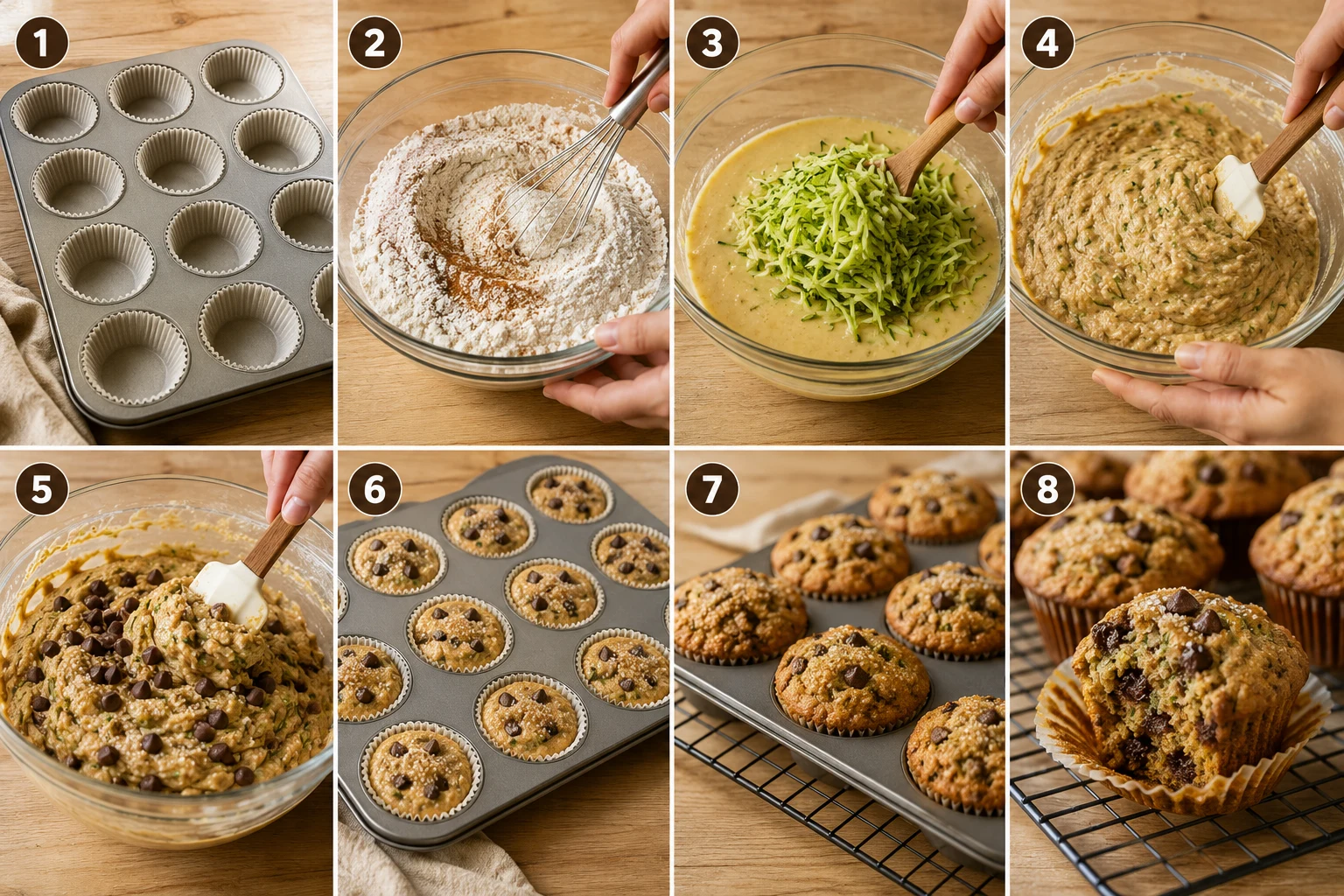 1
2
3
4
5
6
7
8