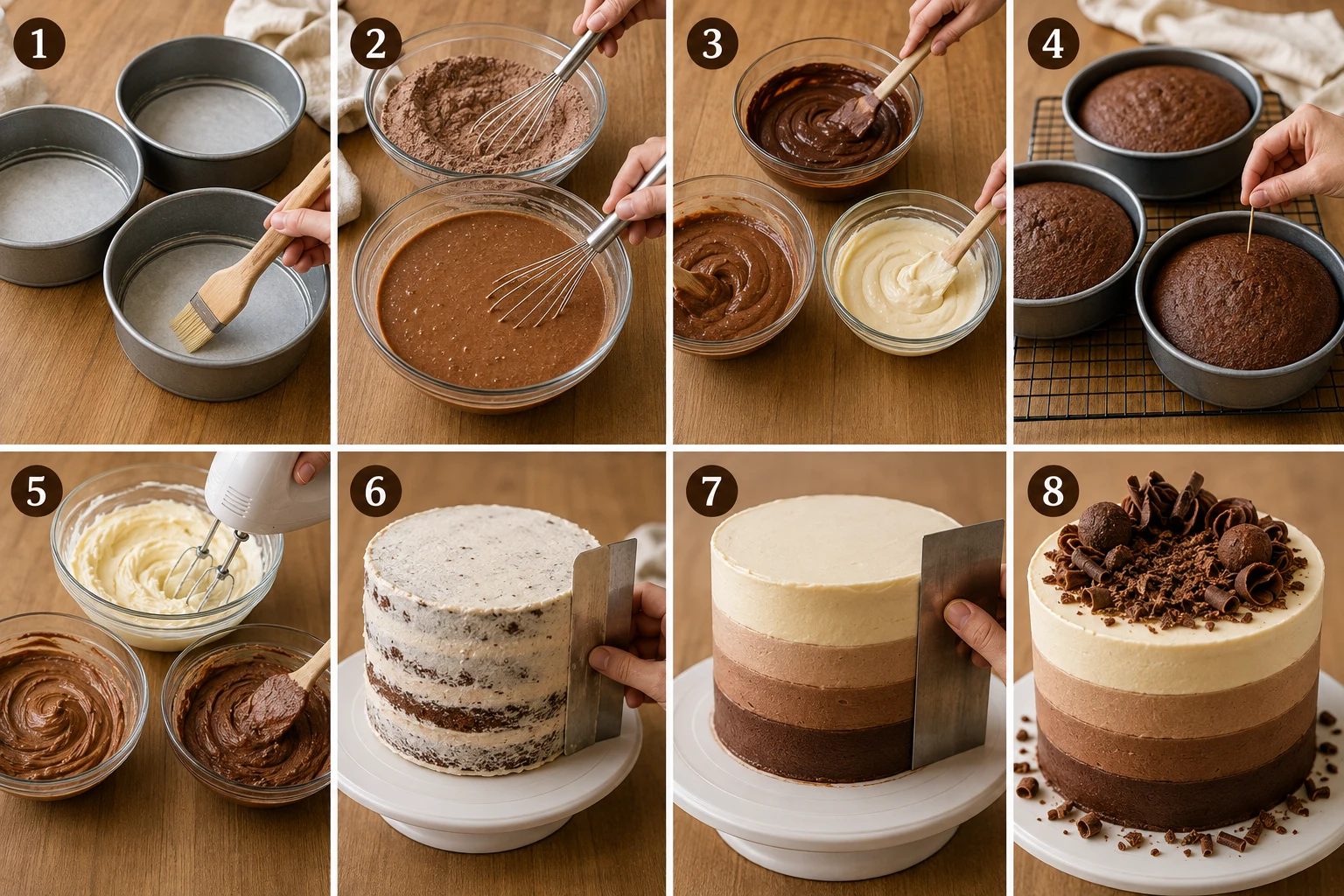 1

2

3

4

5

6

7

8