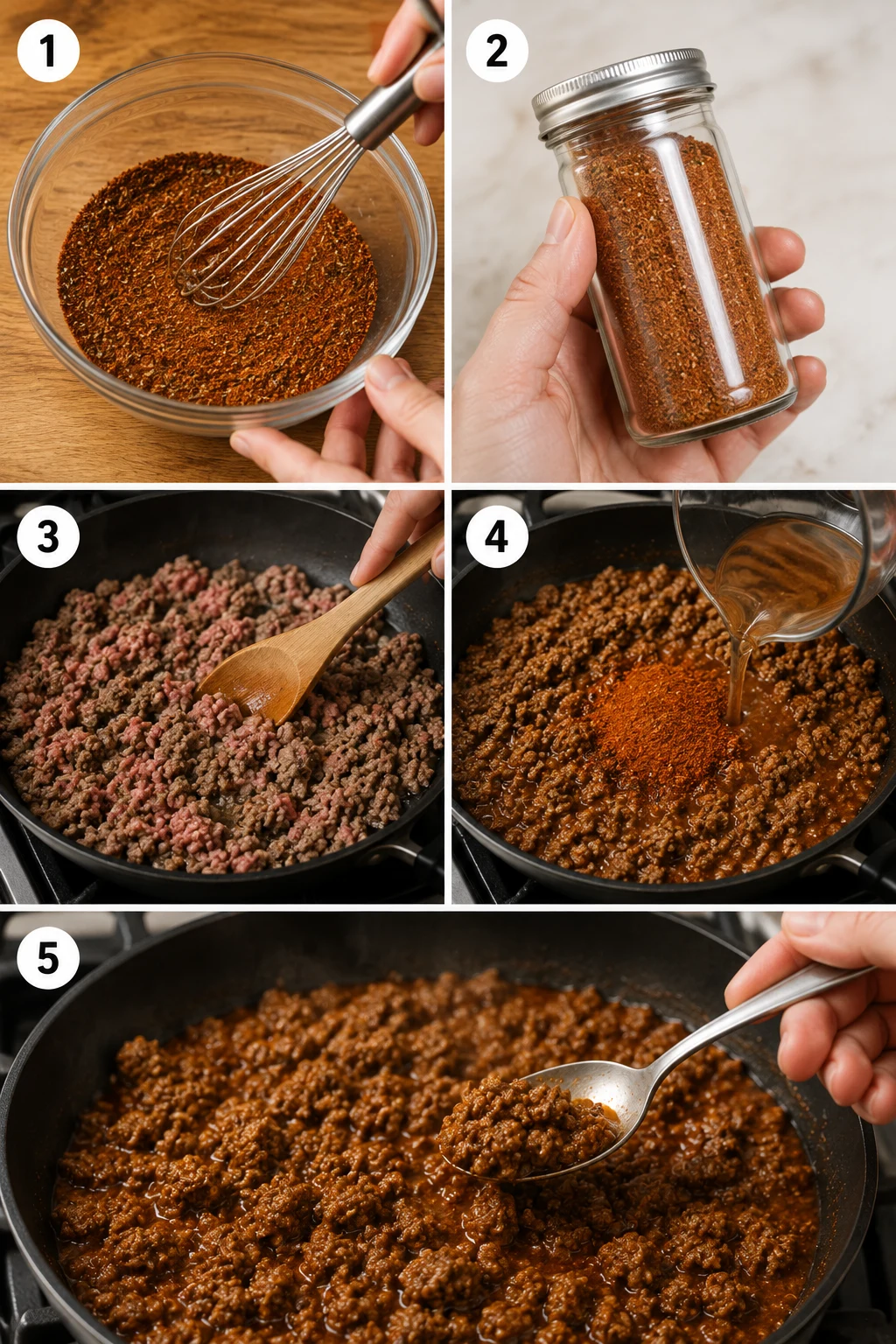 1

2

3

4

5