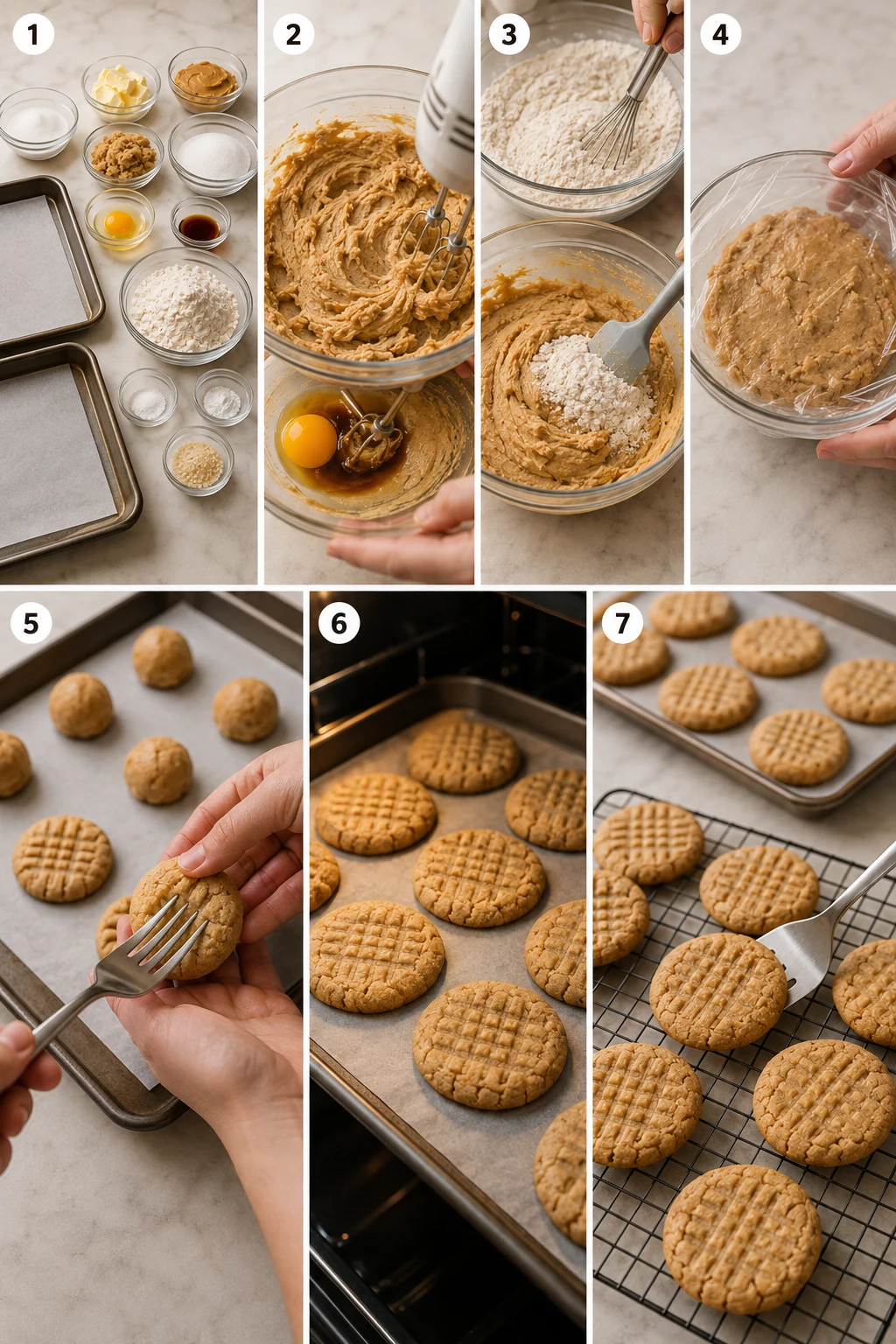 1
2
3
4
5
6
7