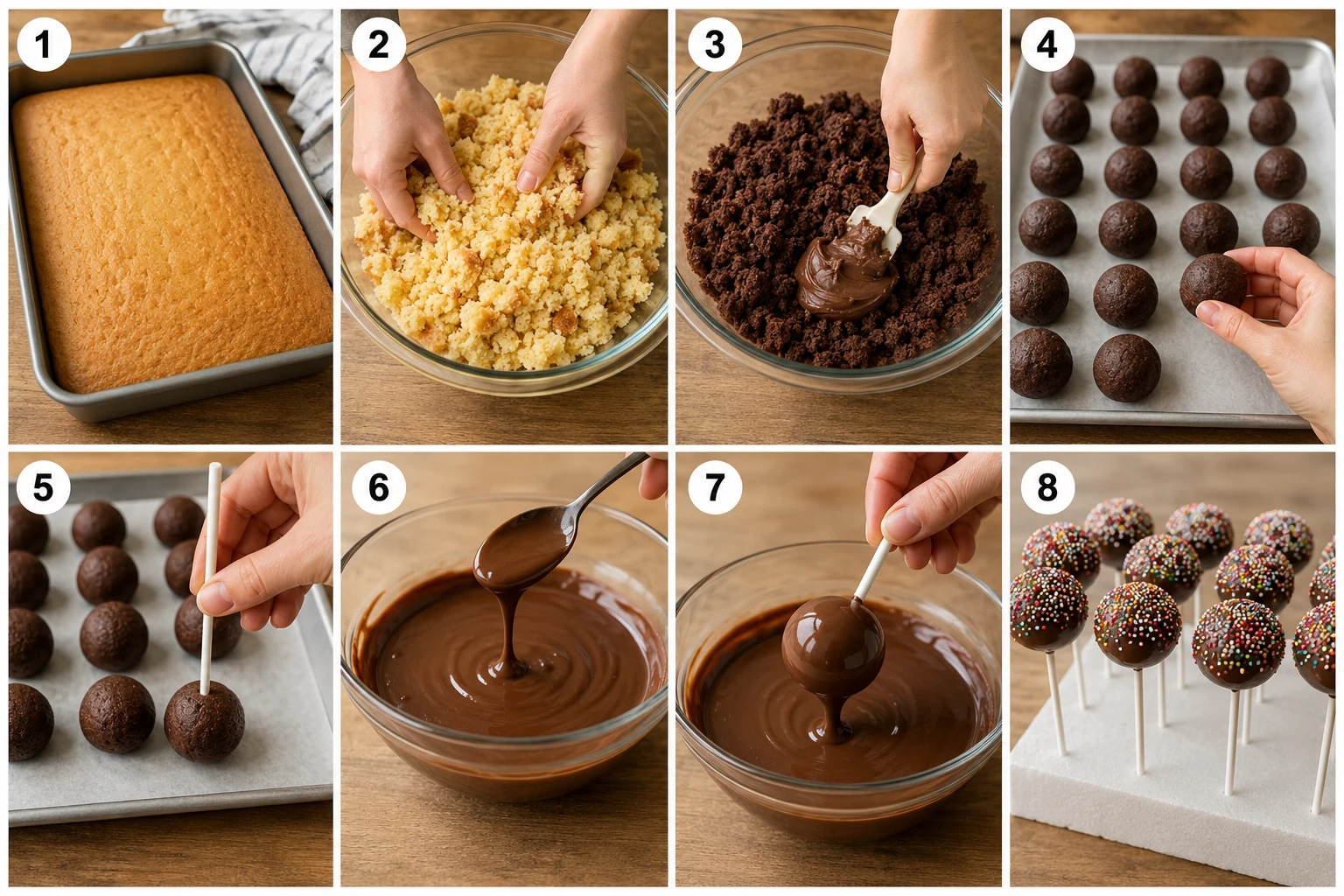 1

2

3

4

5

6

7

8