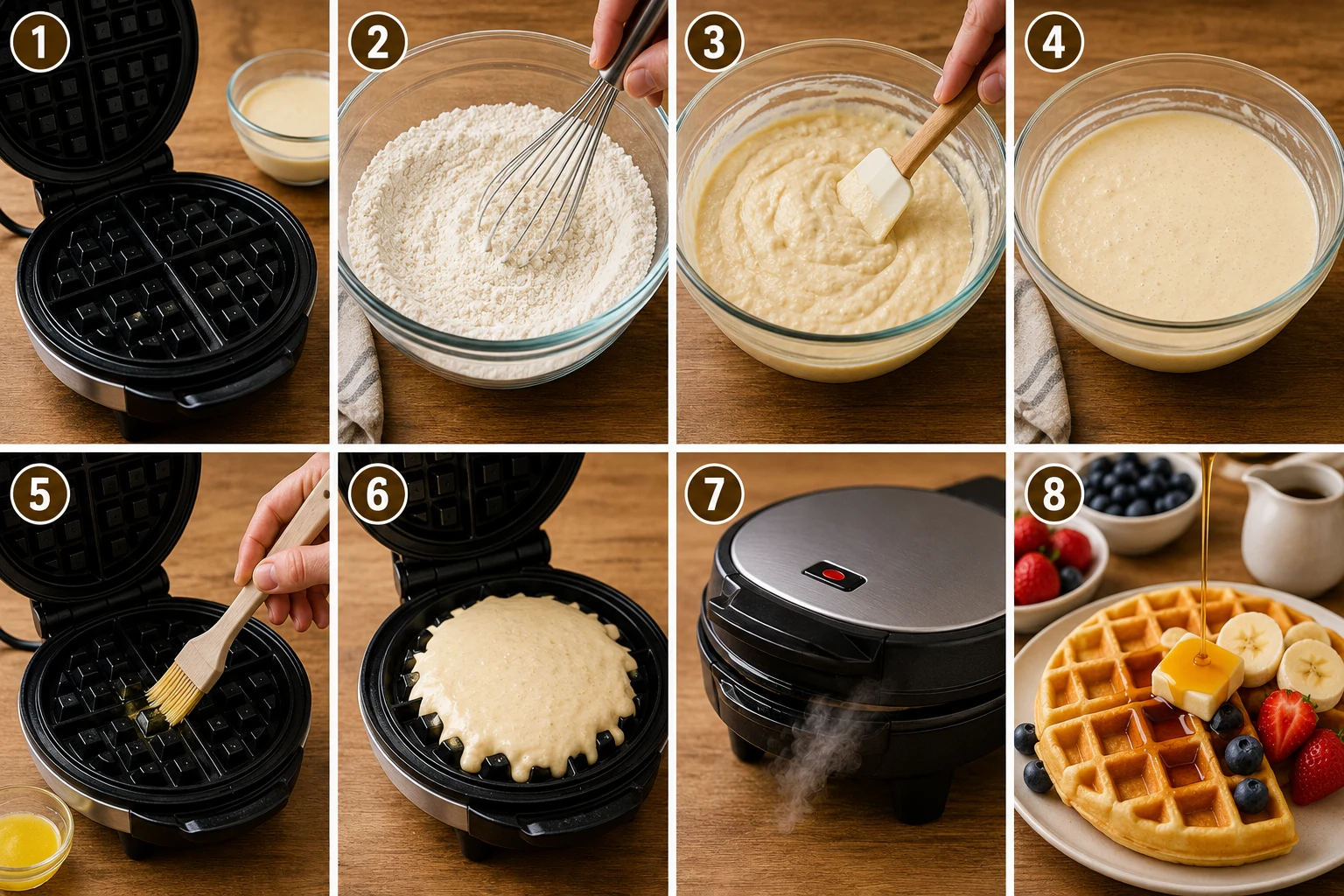 1
2
3
4
5
6
7
8