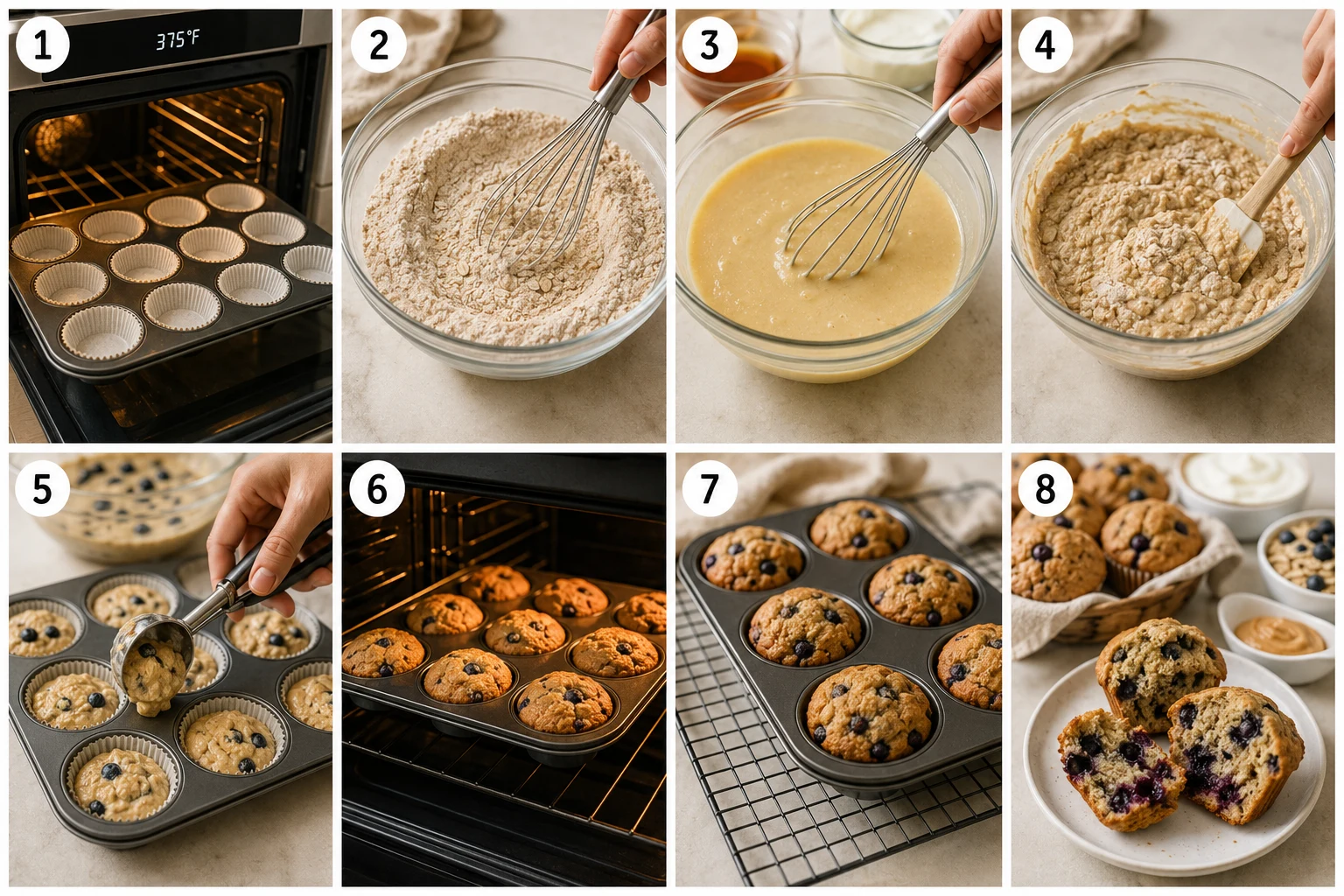 1
375°F
2
3
4
5
6
7
8