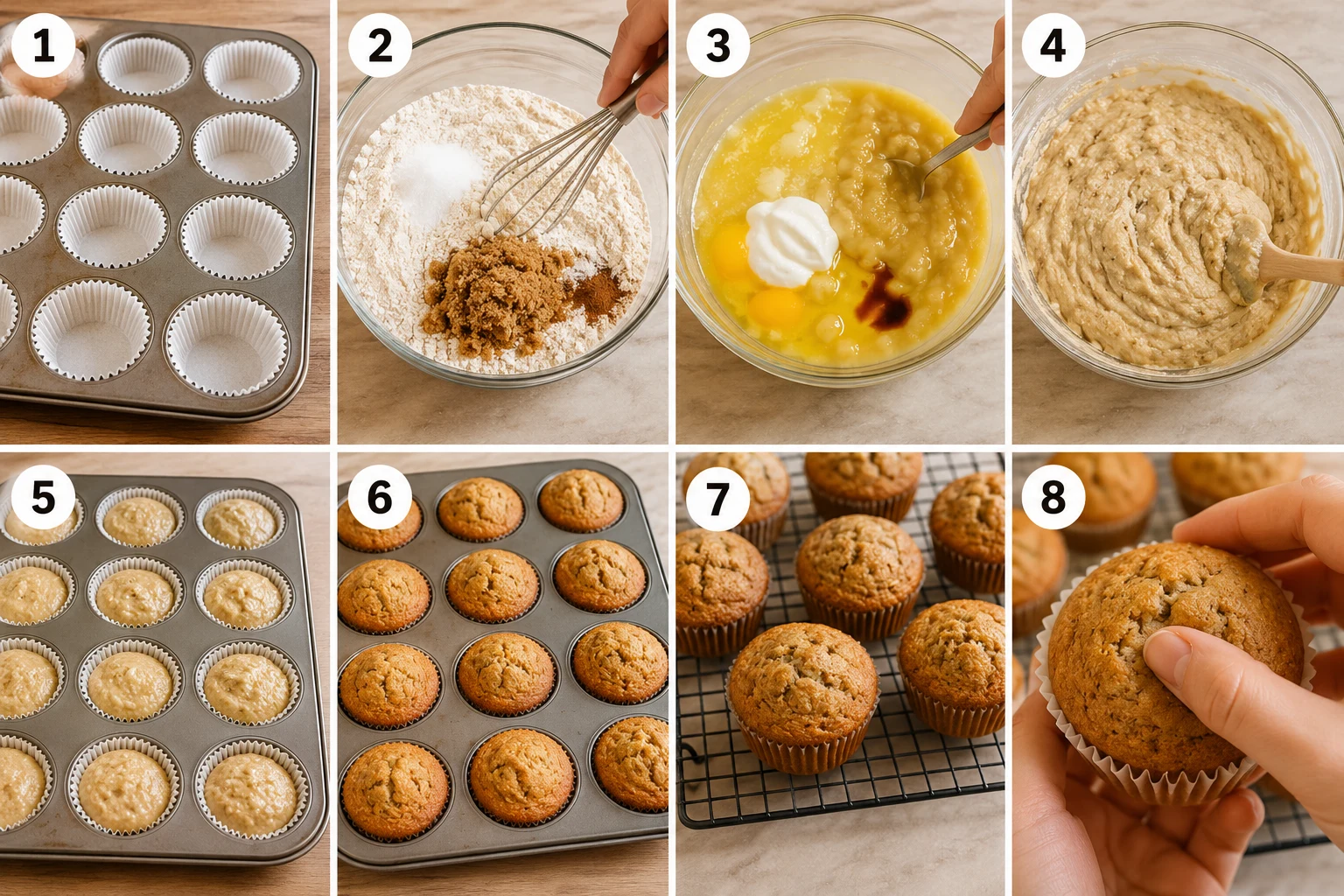 1

2

3

4

5

6

7

8