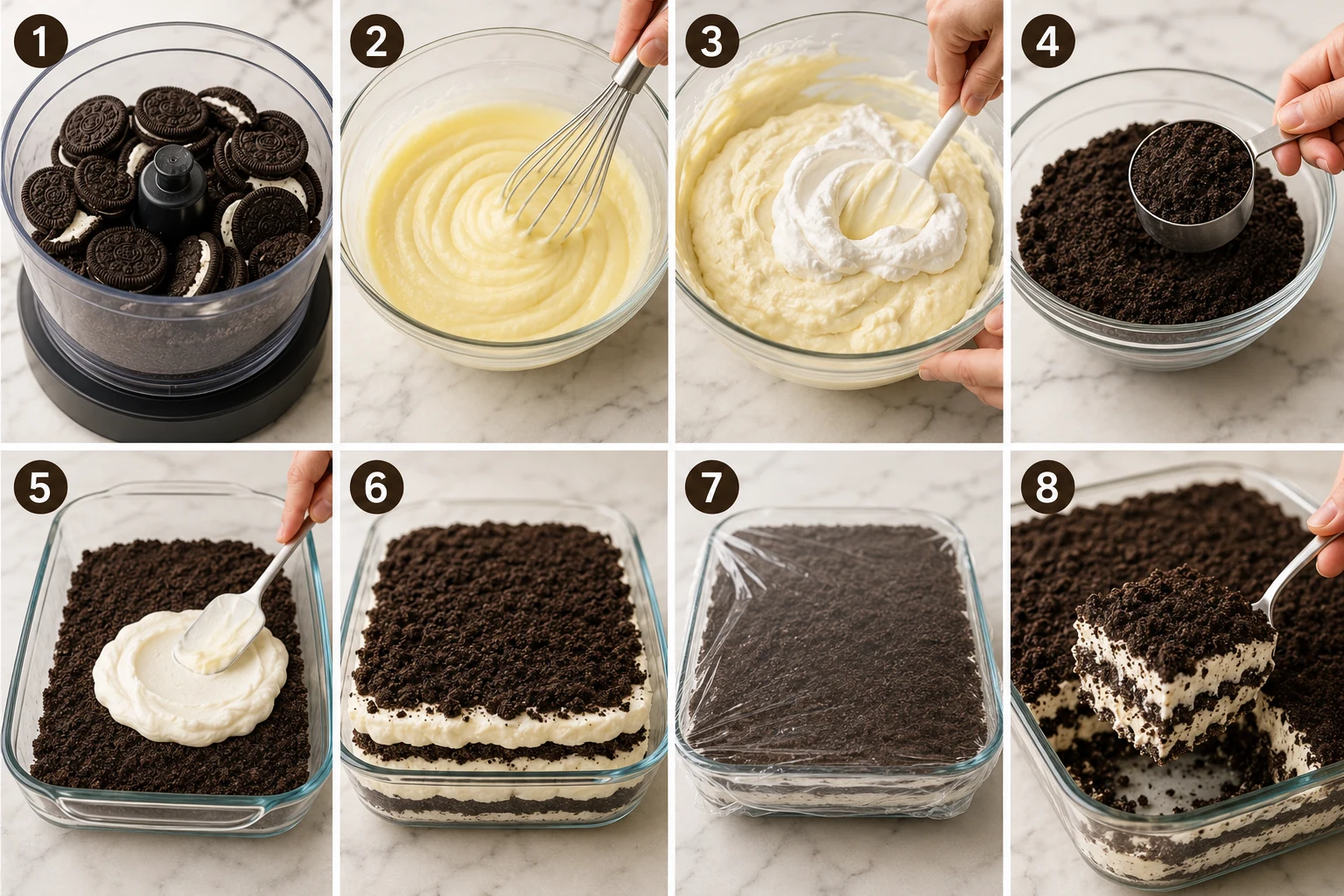 1
2
3
4
5
6
7
8