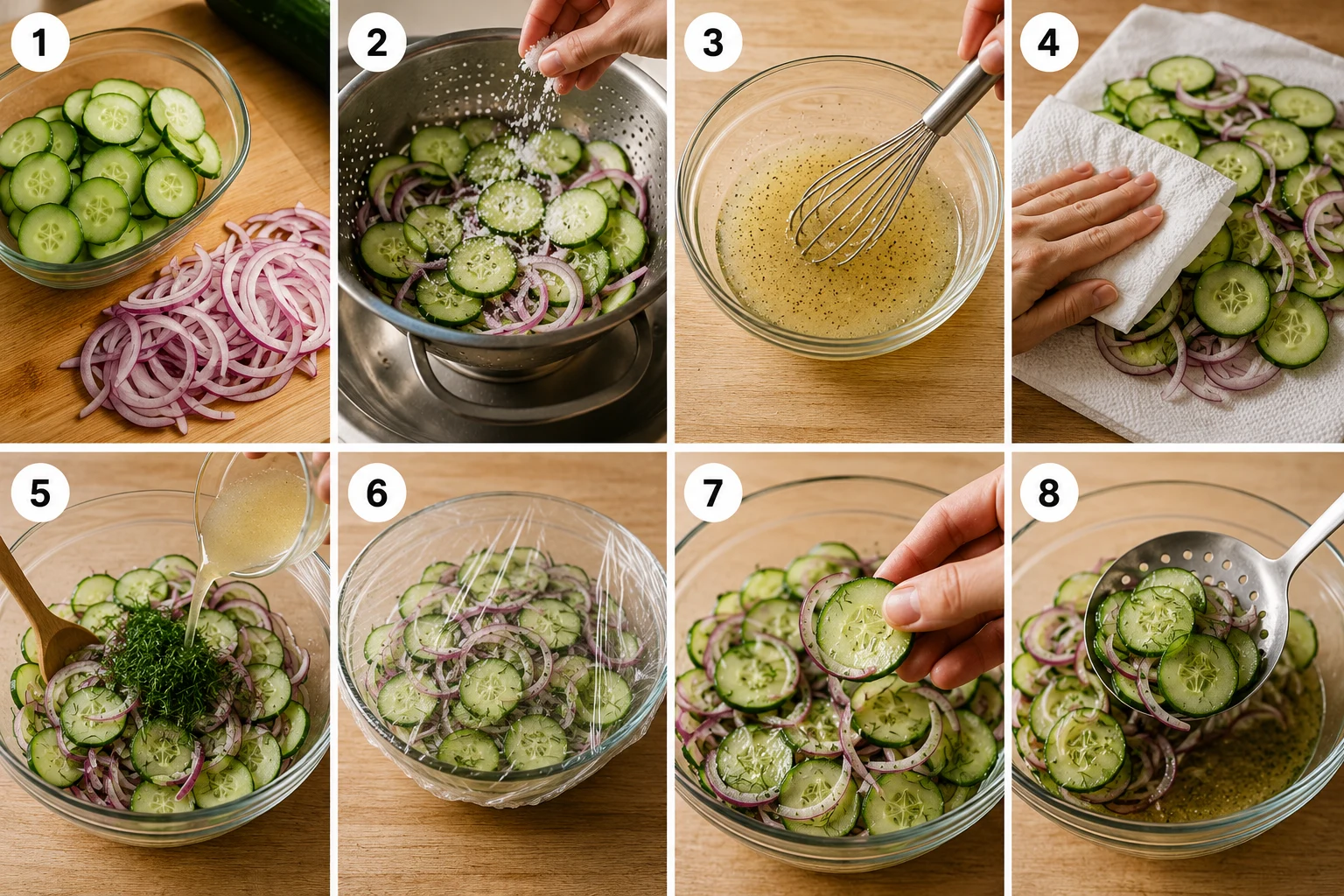 1

2

3

4

5

6

7

8