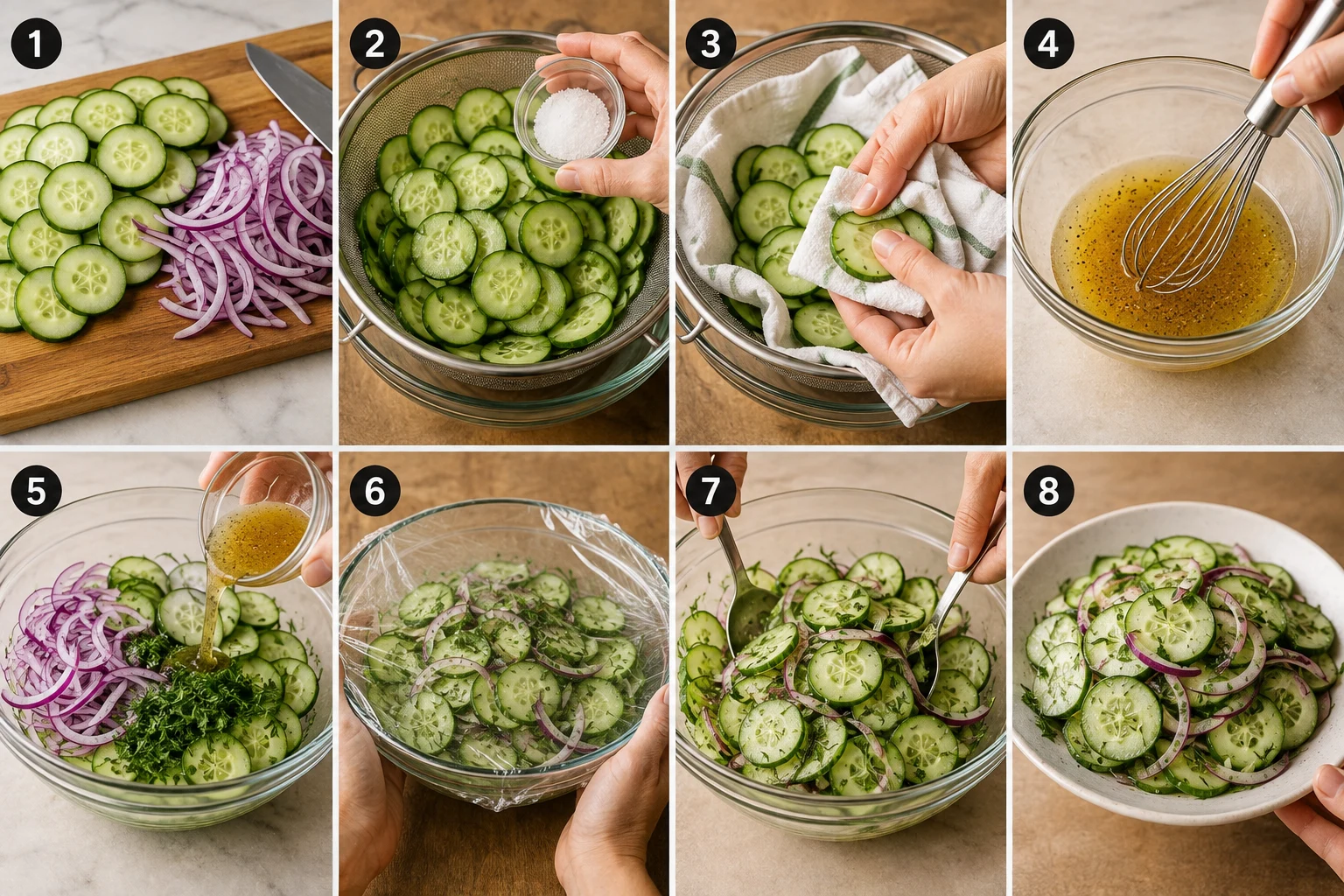 1
2
3
4
5
6
7
8