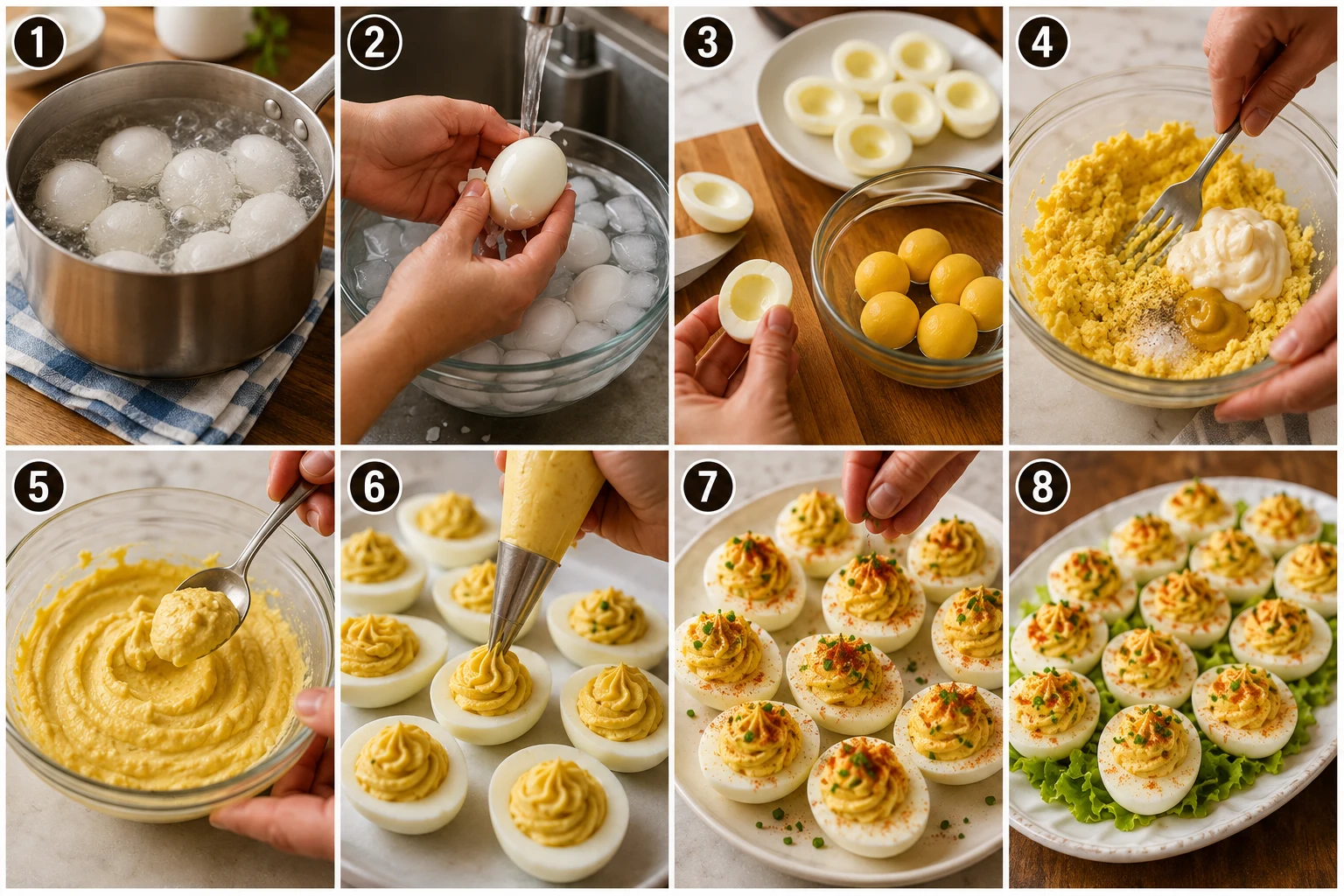 1
2
3
4
5
6
7
8