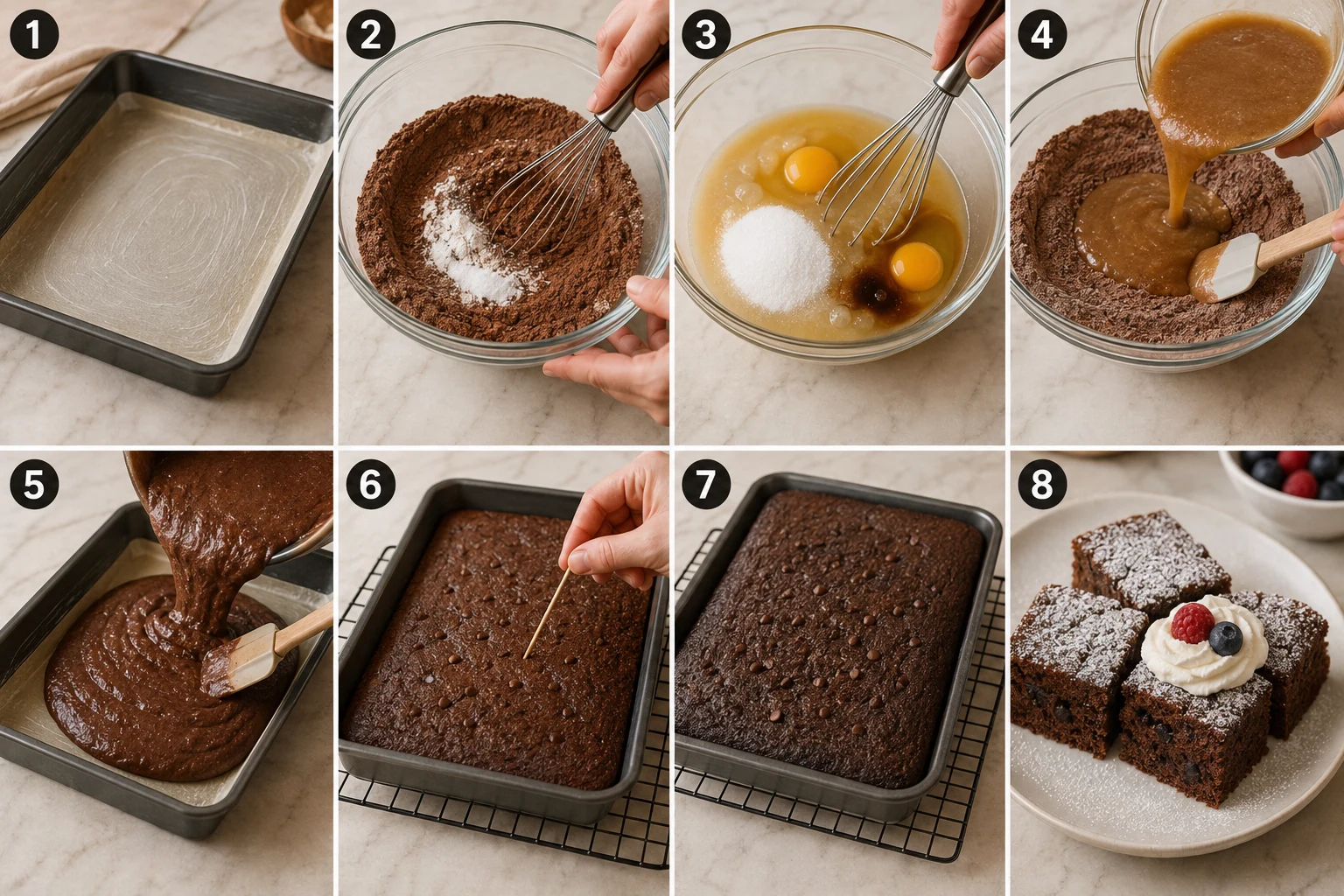 1
2
3
4
5
6
7
8