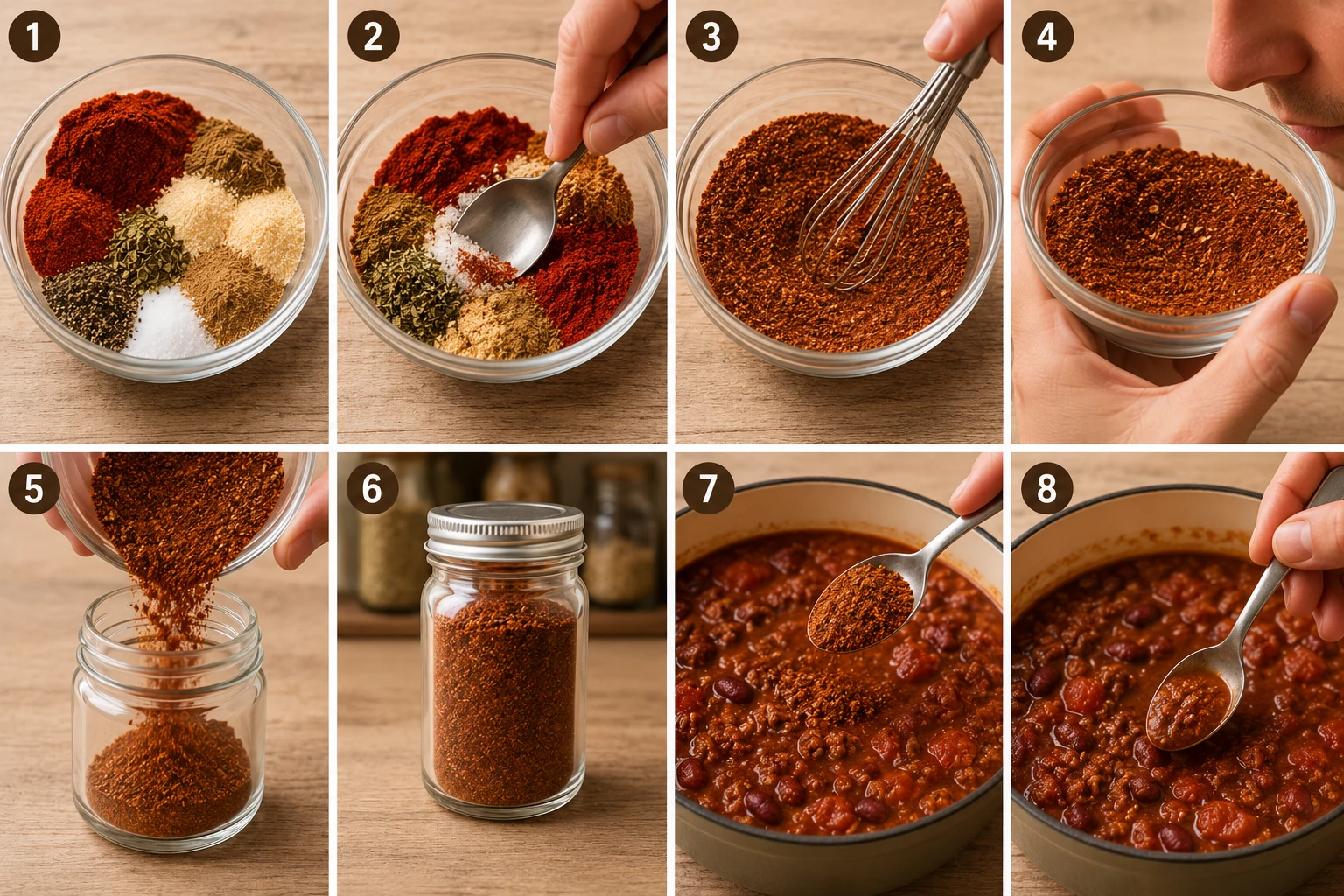 1

2

3

4

5

6

7

8