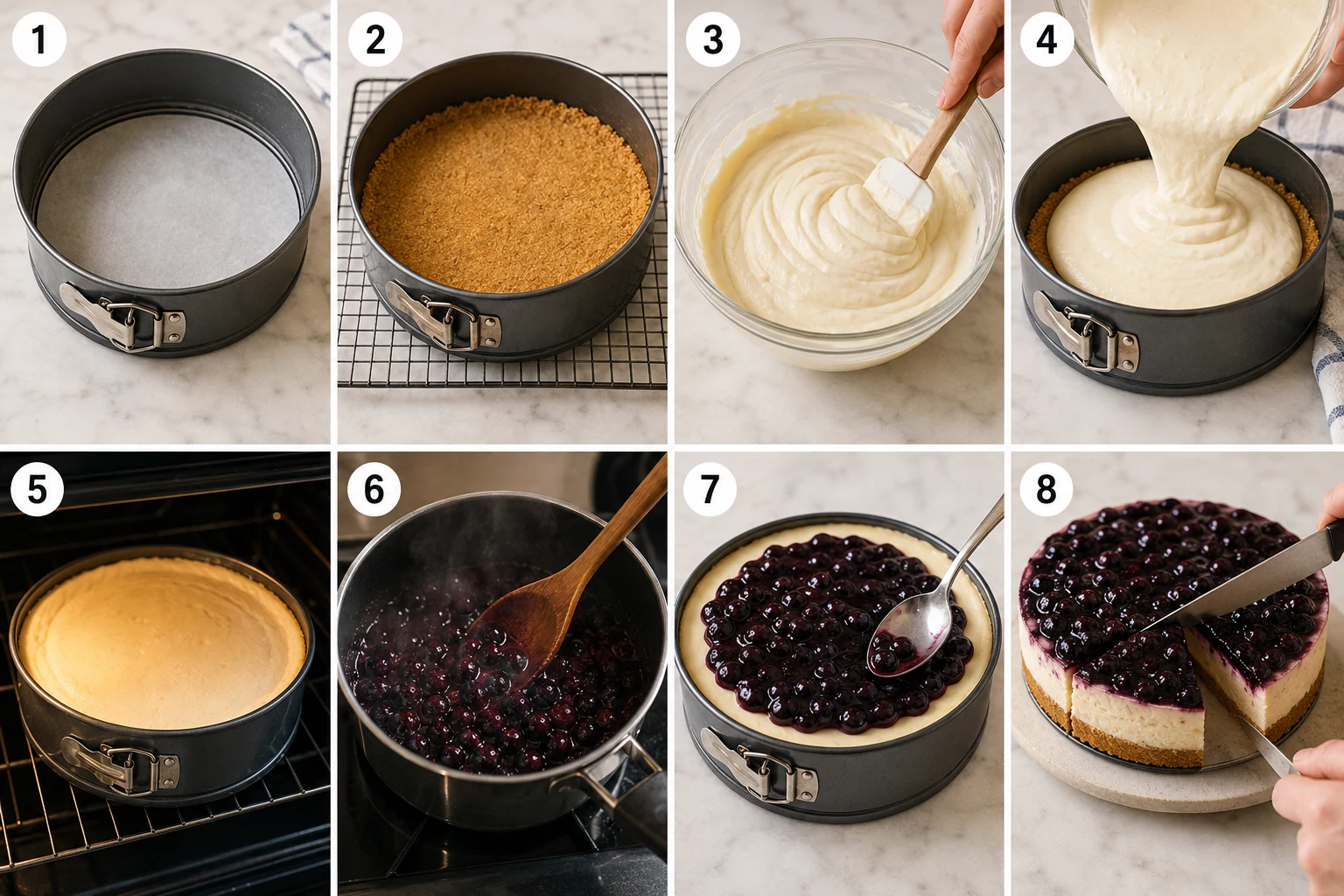 1

2

3

4

5

6

7

8