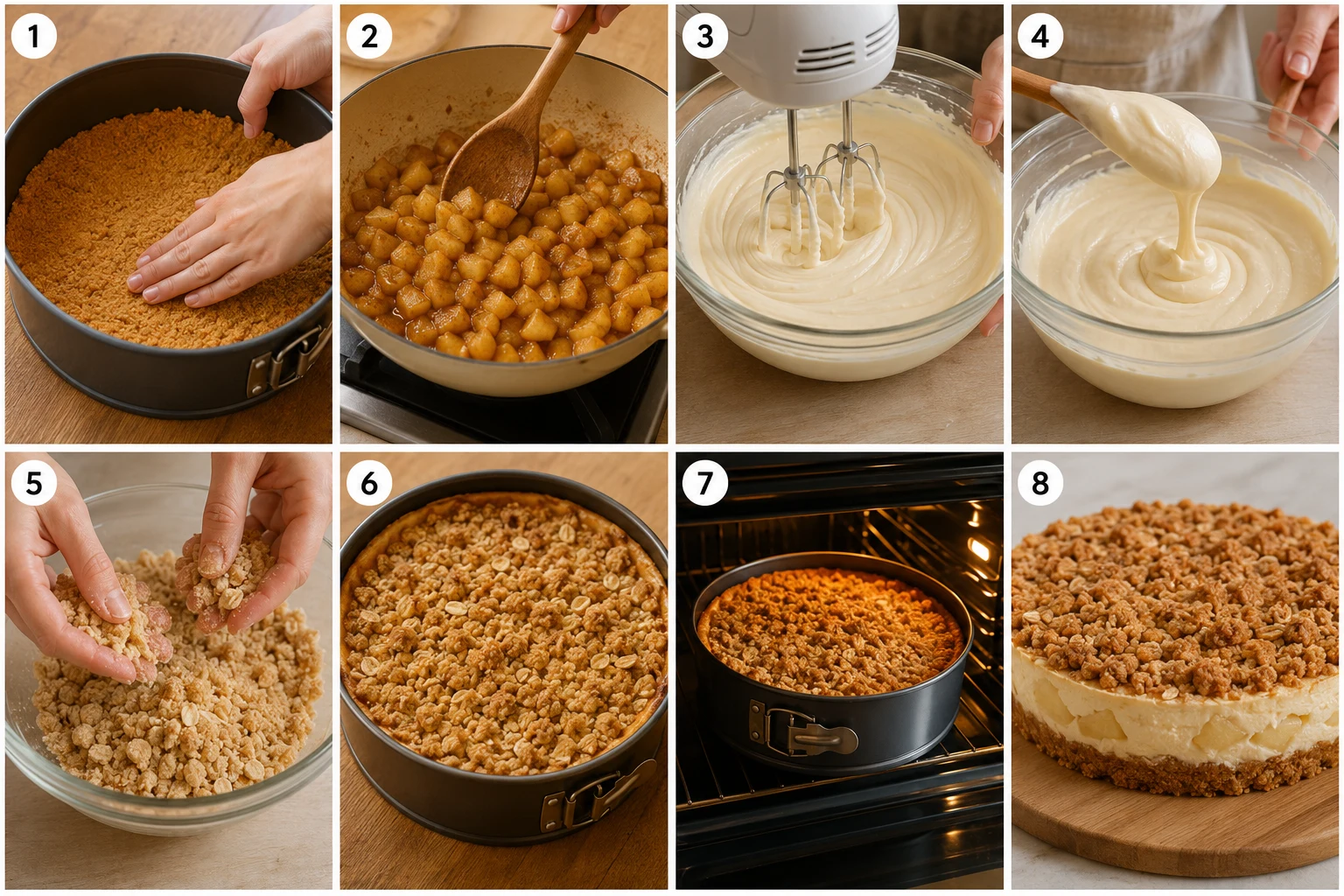 1

2

3

4

5

6

7

8