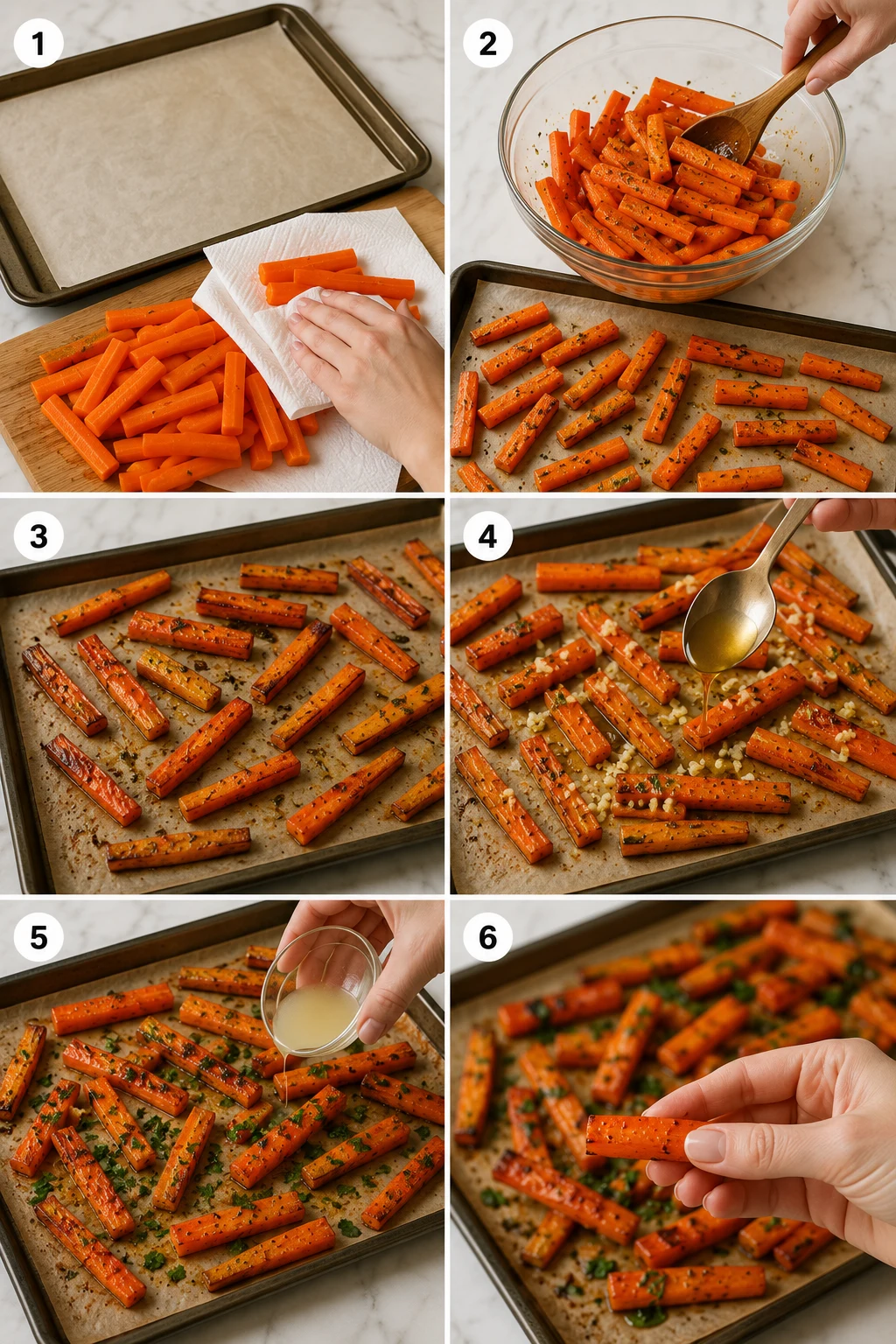 1

2

3

4

5

6