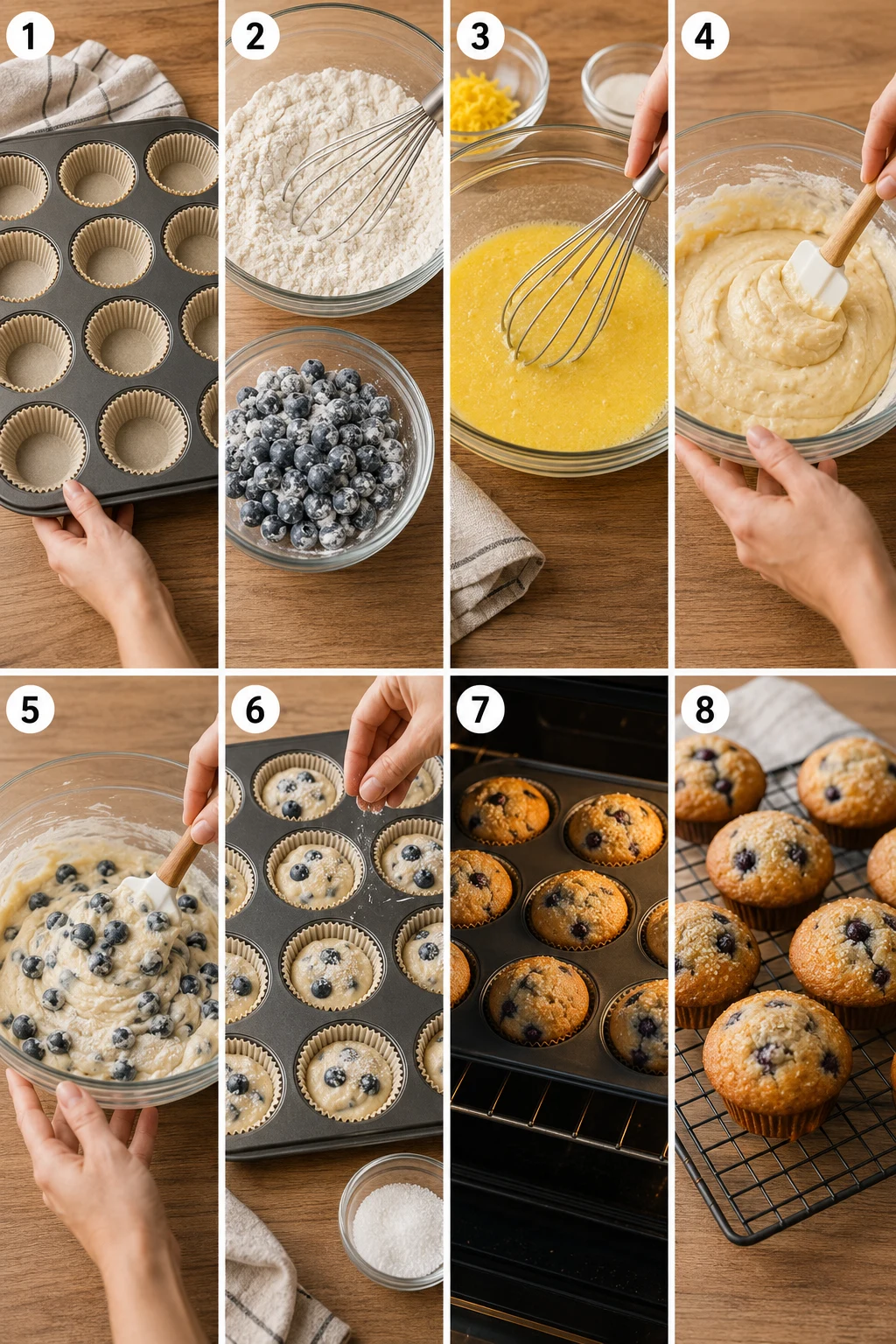 1
2
3
4
5
6
7
8