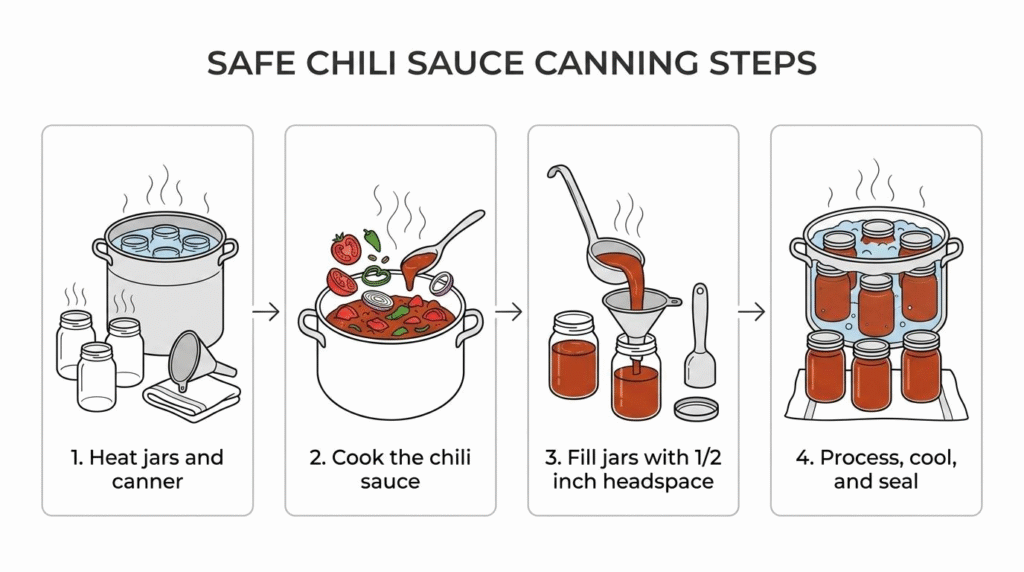 SAFE CHILI SAUCE CANNING STEPS

1. Heat jars and canner

2. Cook the chili sauce

3. Fill jars with 1/2 inch headspace

4. Process, cool, and seal