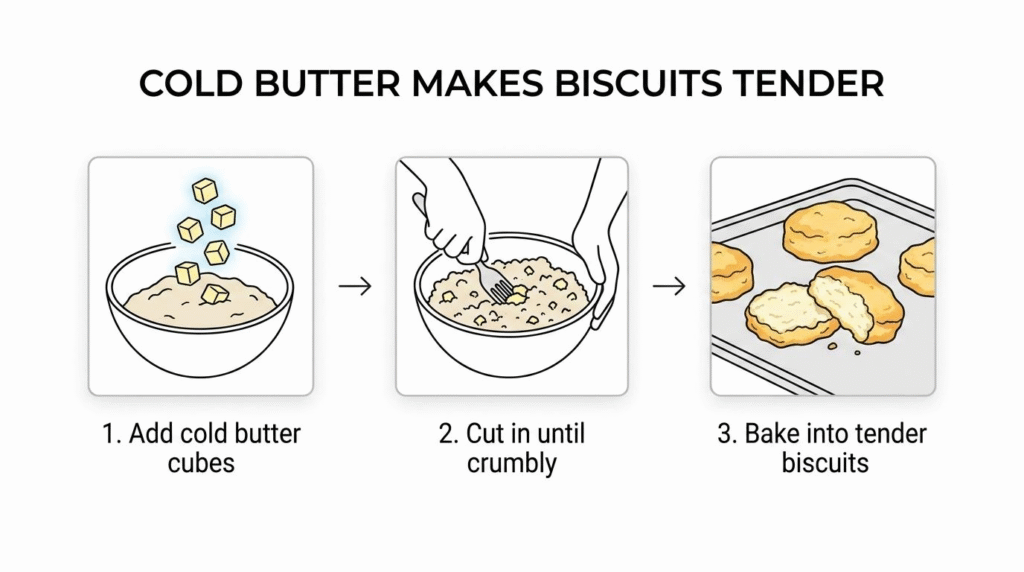 COLD BUTTER MAKES BISCUITS TENDER

1. Add cold butter cubes

2. Cut in until crumbly

3. Bake into tender biscuits