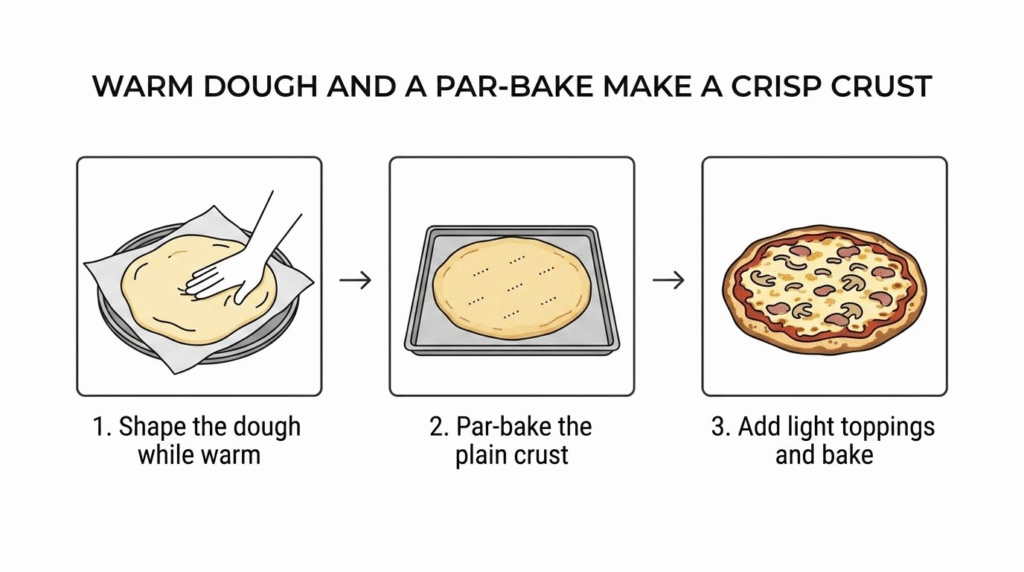 WARM DOUGH AND A PAR-BAKE MAKE A CRISP CRUST

1. Shape the dough while warm

2. Par-bake the plain crust

3. Add light toppings and bake