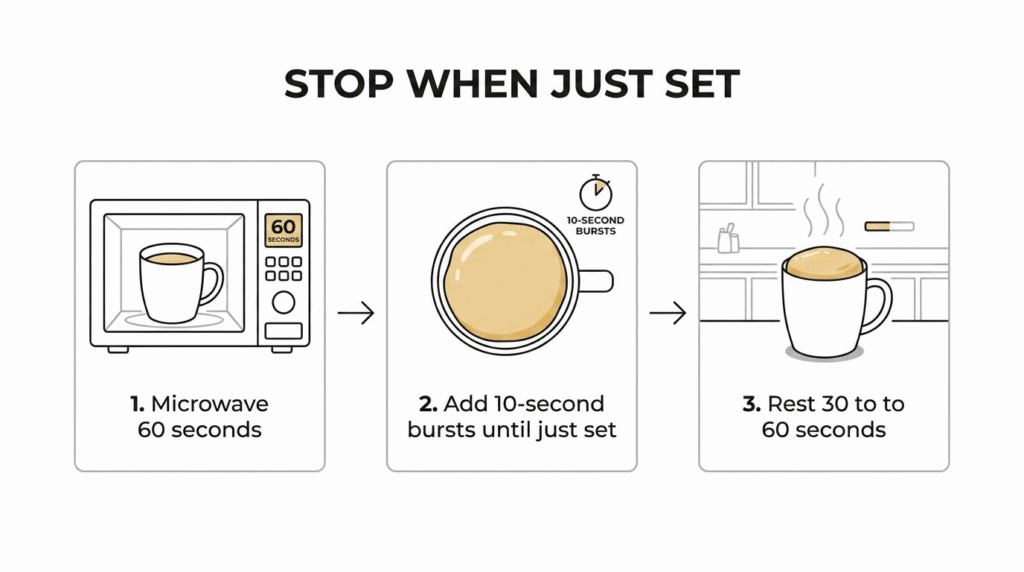 STOP WHEN JUST SET

60
SECONDS

1. Microwave 60 seconds

10-SECOND BURSTS

2. Add 10-second bursts until just set

3. Rest 30 to to 60 seconds